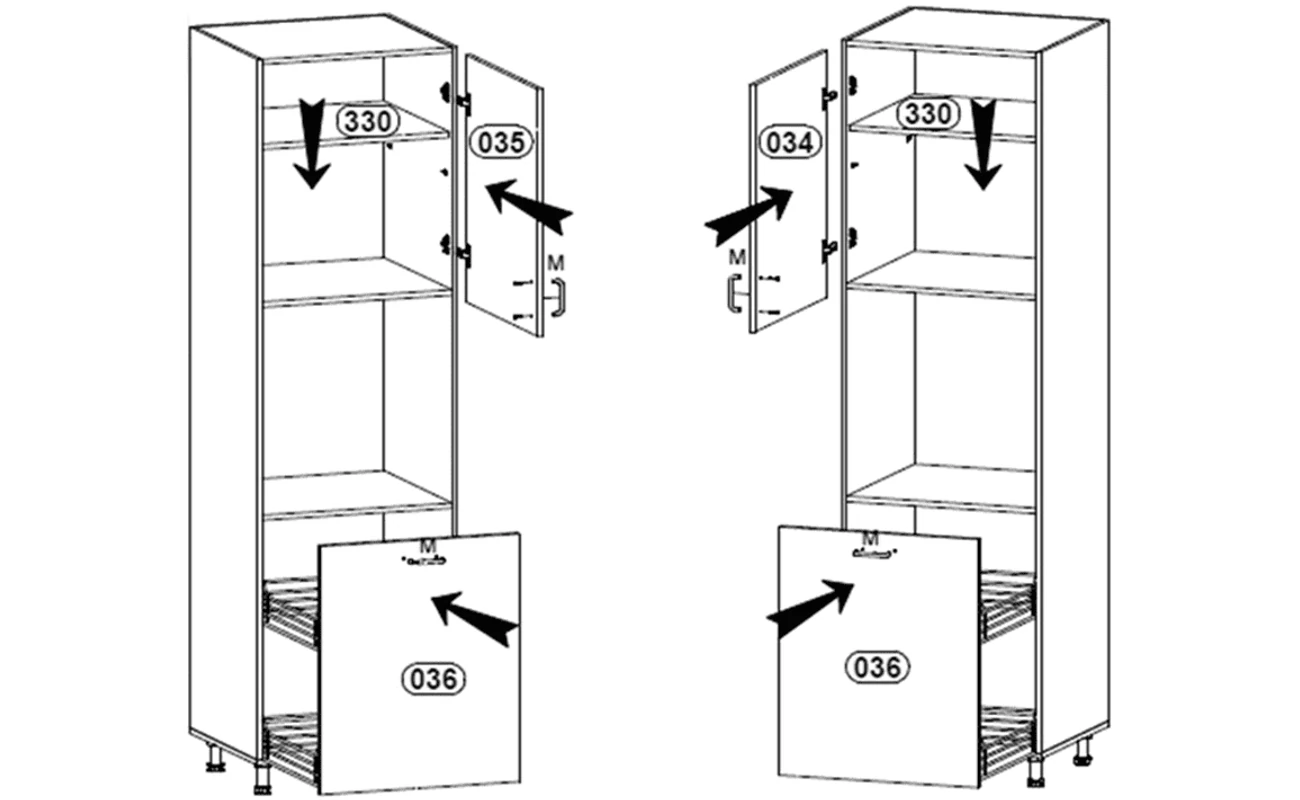 330
035
M
M
036
034
330
M
M
036